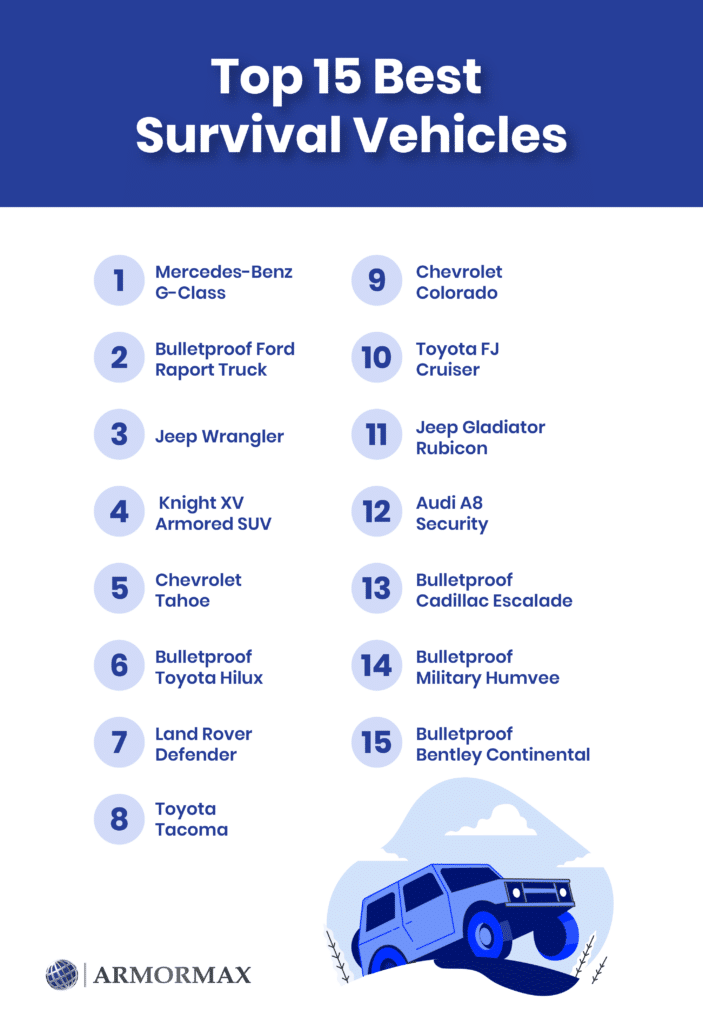 Top 15 Best Survival Vehicles

1 Mercedes-Benz G-Class

2 Bulletproof Ford Raport Truck

3 Jeep Wrangler

4 Knight XV Armored SUV

5 Chevrolet Tahoe

6 Bulletproof Toyota Hilux

7 Land Rover Defender

8 Toyota Tacoma

9 Chevrolet Colorado

10 Toyota FJ Cruiser

11 Jeep Gladiator Rubicon

12 Audi A8 Security

13 Bulletproof Cadillac Escalade

14 Bulletproof Military Humvee

15 Bulletproof Bentley Continental

ARMORMAX