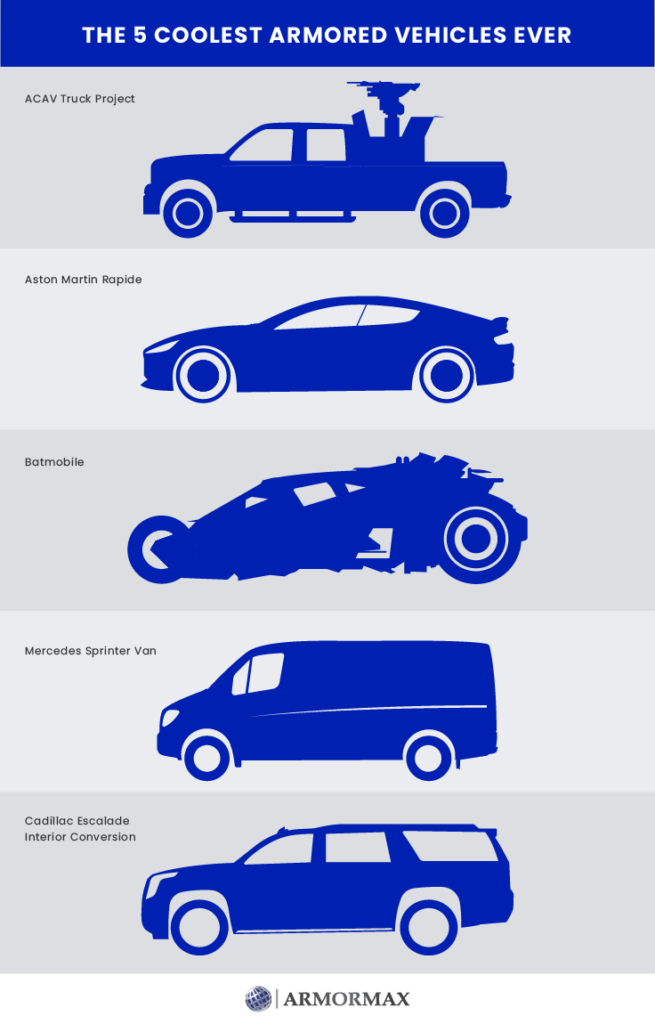 THE 5 COOLEST ARMORED VEHICLES EVER

ACAV Truck Project

Aston Martin Rapide

Batmobile

Mercedes Sprinter Van

Cadillac Escalade Interior Conversion

ARMORMAX